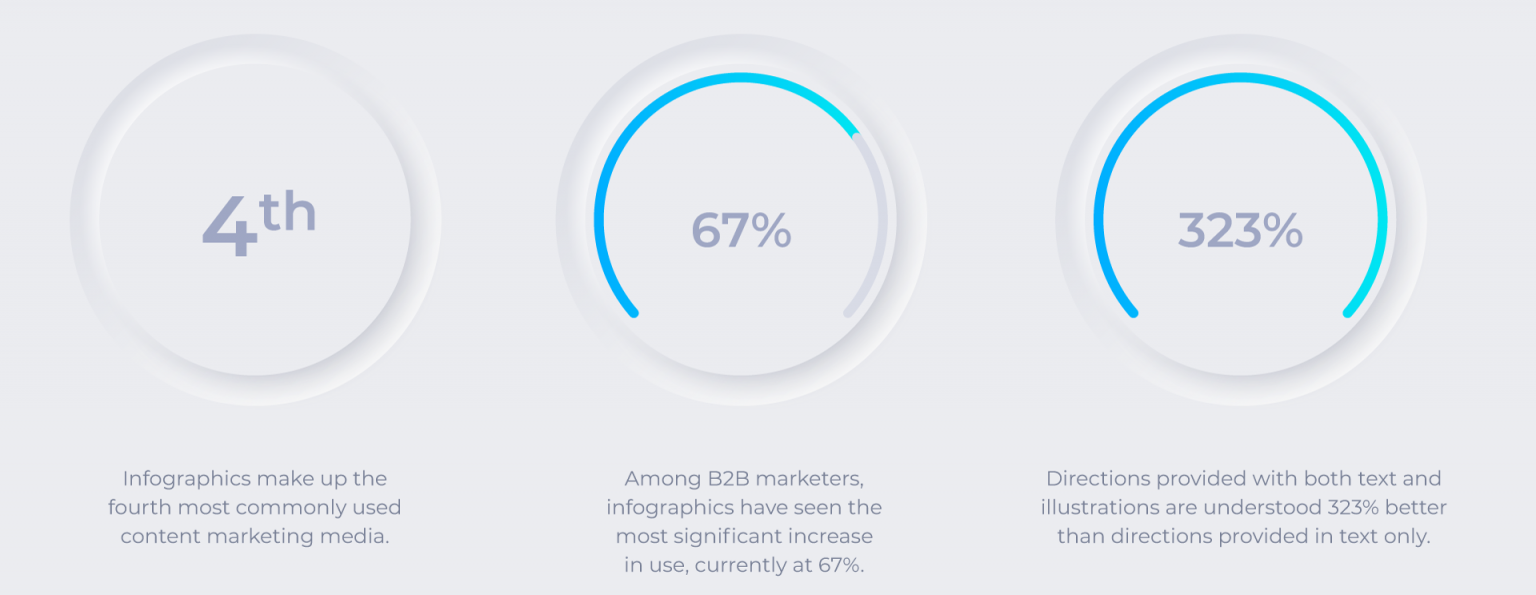 4th

Infographics make up the fourth most commonly used content marketing media.

67%

Among B2B marketers, infographics have seen the most significant increase in use, currently at 67%.

323%

Directions provided with both text and illustrations are understood 323% better than directions provided in text only.